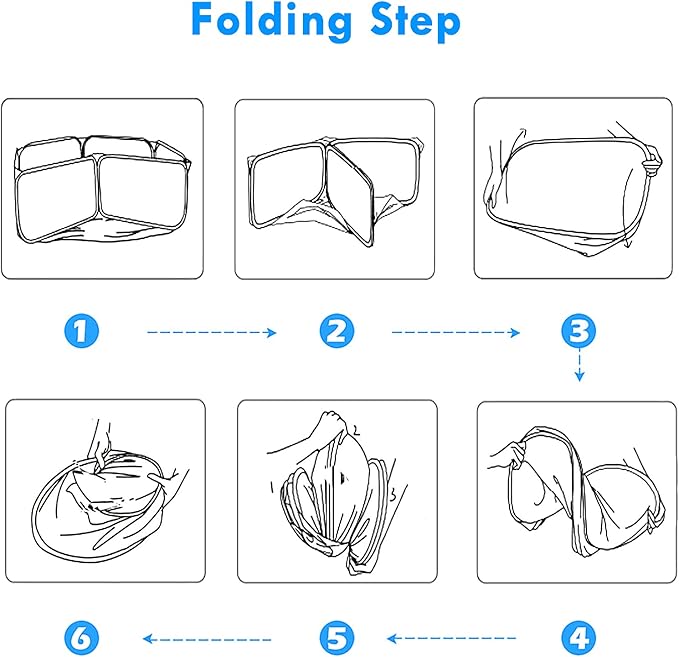 Folding Step

1
2
3

2
1
3

6
5
4